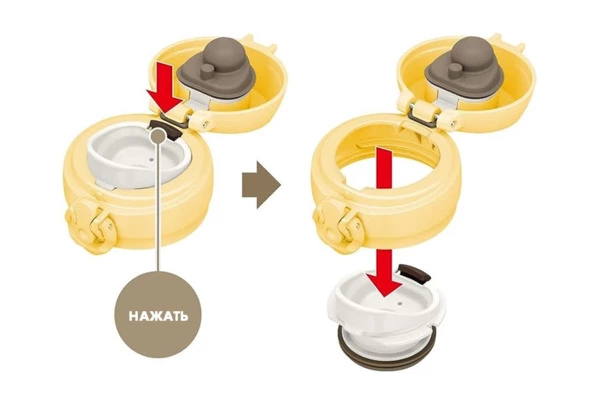 НАЖАТЬ